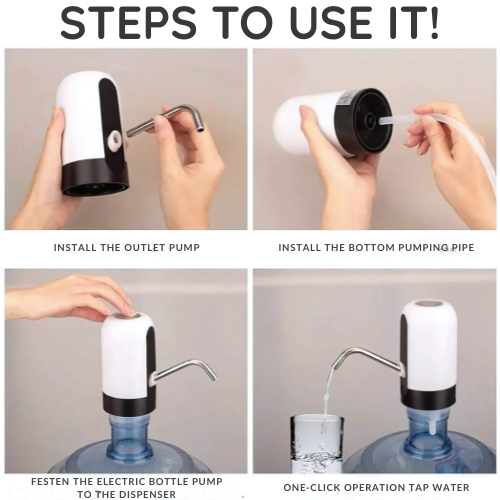 STEPS TO USE IT!

INSTALL THE OUTLET PUMP

INSTALL THE BOTTOM PUMPING PIPE

FESTEN THE ELECTRIC BOTTLE PUMP TO THE DISPENSER

ONE-CLICK OPERATION TAP WATER